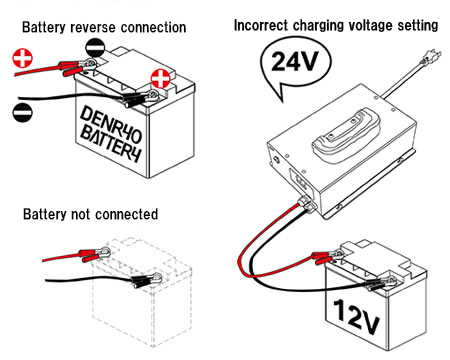 Battery reverse connection

DENRYO BATTERY

Battery not connected

Incorrect charging voltage setting

24V

12V